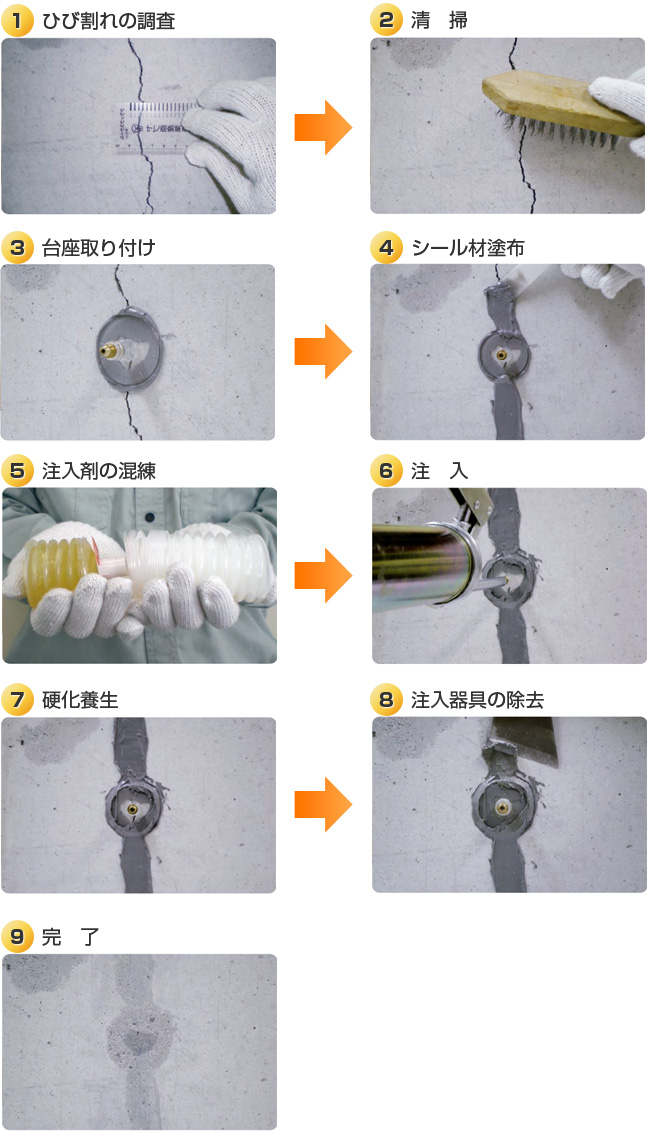 1 ひび割れの調査

2 清　掃

3 台座取り付け

4 シール材塗布

5 注入剤の混練

6 注　入

7 硬化養生

8 注入器具の除去

9 完　了